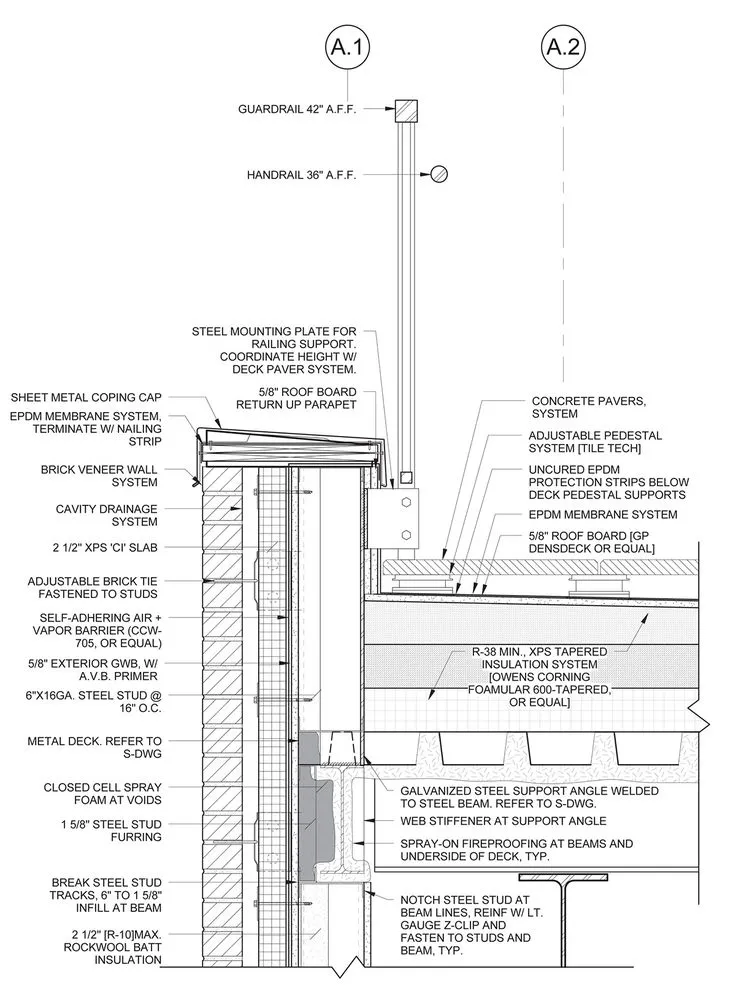 A.1

A.2

GUARDRAIL 42" A.F.F.

HANDRAIL 36" A.F.F.

STEEL MOUNTING PLATE FOR RAILING SUPPORT. COORDINATE HEIGHT W/ DECK PAVER SYSTEM.

5/8" ROOF BOARD RETURN UP PARAPET

SHEET METAL COPING CAP

EPDM MEMBRANE SYSTEM, TERMINATE W/ NAILING STRIP

BRICK VENEER WALL SYSTEM

CAVITY DRAINAGE SYSTEM

2 1/2" XPS 'CI' SLAB

ADJUSTABLE BRICK TIE FASTENED TO STUDS

SELF-ADHERING AIR + VAPOR BARRIER (CCW-705, OR EQUAL)

5/8" EXTERIOR GWB, W/ A.V.B. PRIMER

6"X16GA. STEEL STUD @ 16" O.C.

METAL DECK. REFER TO S-DWG

CLOSED CELL SPRAY FOAM AT VOIDS

1 5/8" STEEL STUD FURRING

BREAK STEEL STUD TRACKS, 6" TO 1 5/8" INFILL AT BEAM

2 1/2" [R-10]MAX. ROCKWOOL BATT INSULATION

CONCRETE PAVERS, SYSTEM

ADJUSTABLE PEDESTAL SYSTEM [TILE TECH]

UNCURED EPDM PROTECTION STRIPS BELOW DECK PEDESTAL SUPPORTS

EPDM MEMBRANE SYSTEM

5/8" ROOF BOARD [GP DENSDECK OR EQUAL]

R-38 MIN., XPS TAPERED INSULATION SYSTEM [OWENS CORNING FOAMULAR 600-TAPERED, OR EQUAL]

GALVANIZED STEEL SUPPORT ANGLE WELDED TO STEEL BEAM. REFER TO S-DWG.

WEB STIFFENER AT SUPPORT ANGLE

SPRAY-ON FIREPROOFING AT BEAMS AND UNDERSIDE OF DECK, TYP.

NOTCH STEEL STUD AT BEAM LINES, REINF W/ LT. GAUGE Z-CLIP AND FASTEN TO STUDS AND BEAM, TYP.